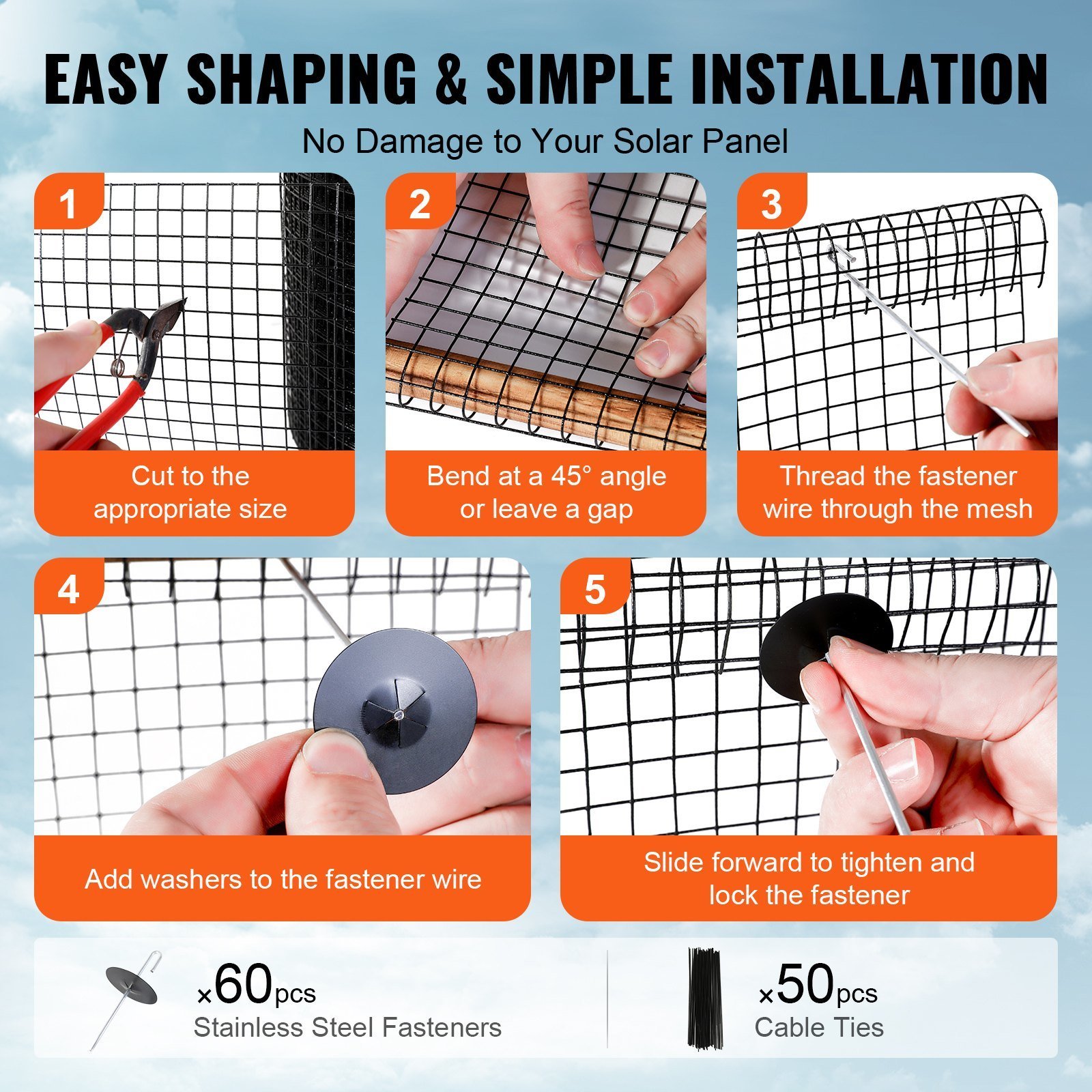 EASY SHAPING & SIMPLE INSTALLATION

No Damage to Your Solar Panel

1
Cut to the appropriate size

2
Bend at a 45° angle or leave a gap

3
Thread the fastener wire through the mesh

4
Add washers to the fastener wire

5
Slide forward to tighten and lock the fastener

×60pcs
Stainless Steel Fasteners

×50pcs
Cable Ties